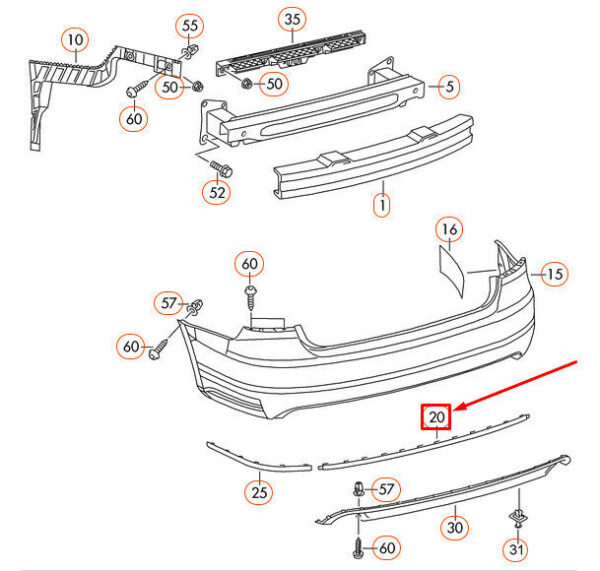 10
55
35
50
50
5
60
52
1
16
15
60
57
60
20
25
57
30
60
31