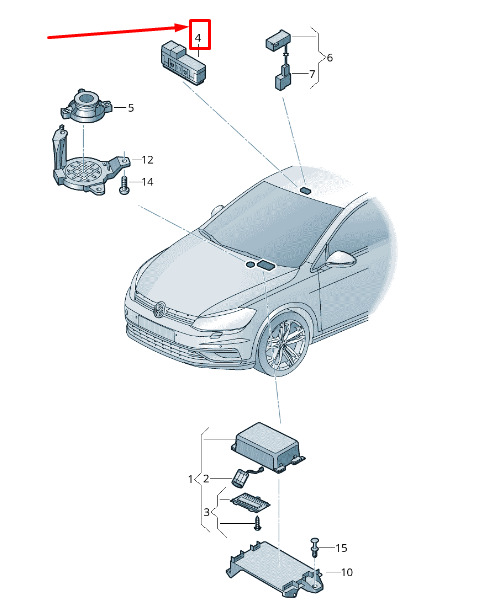 4
6
7
5
12
14
1
2
3
15
10