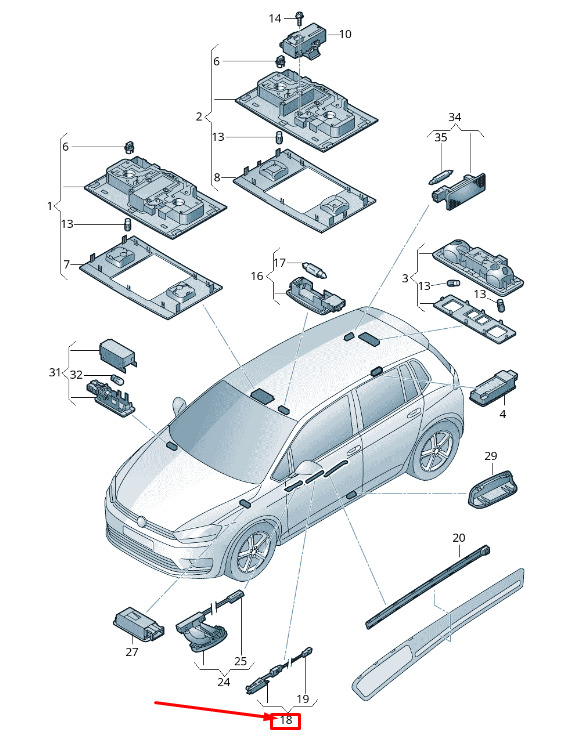 14
10
6
2
13
8
34
35
6
1
13
7
17
16
3
13
13
31
32
4
29
20
27
25
24
19
18