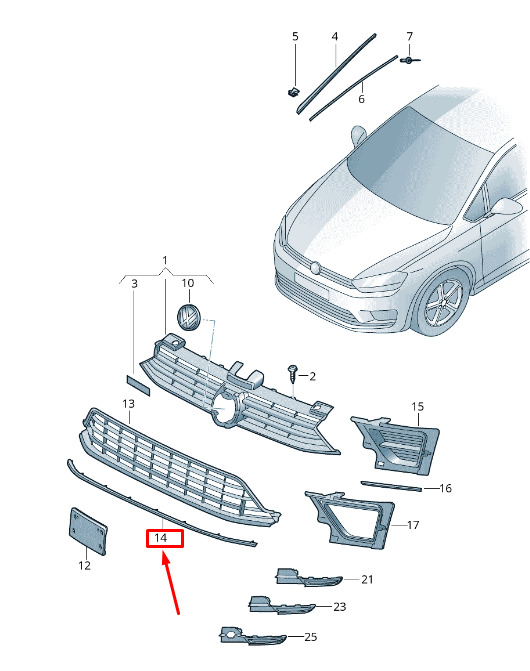 5
4
7
6
1
3
10
2
13
15
16
17
14
12
21
23
25