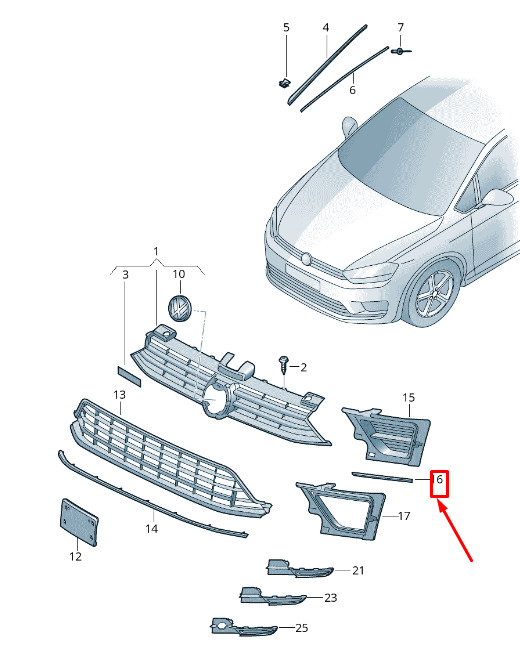 5
4
7
6
1
3
10
2
13
15
6
17
14
12
21
23
25