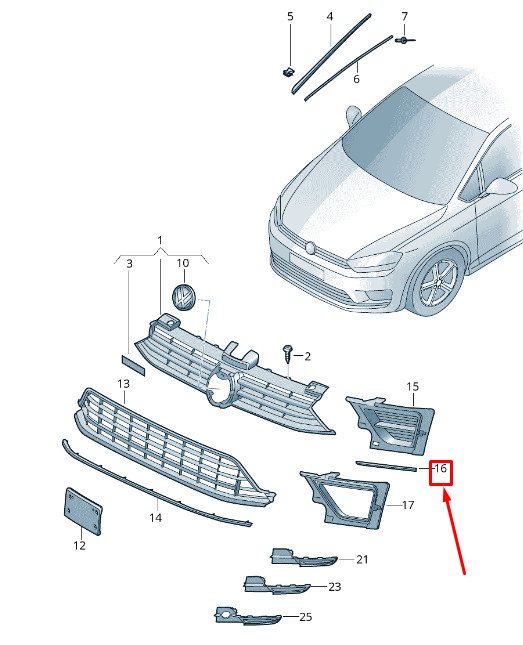 5
4
7
6
1
3
10
2
13
15
16
17
14
12
21
23
25