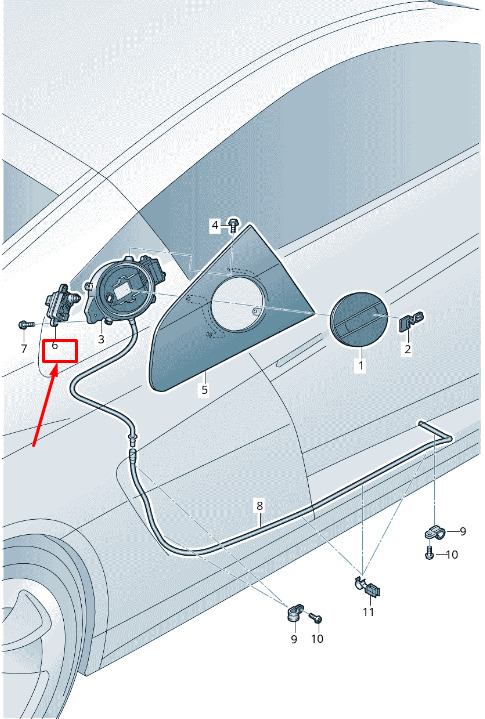 4
7
6
3
5
1
2
8
9
10
11
9
10