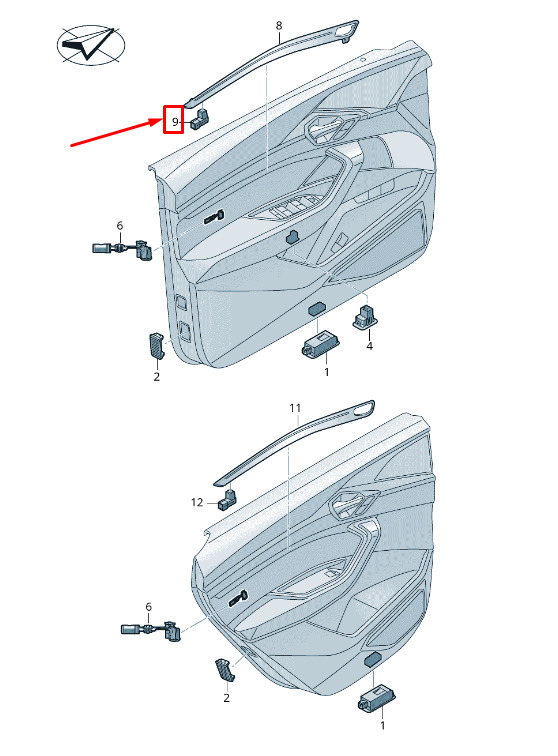 8
9
6
2
1
4
11
12
6
2
1