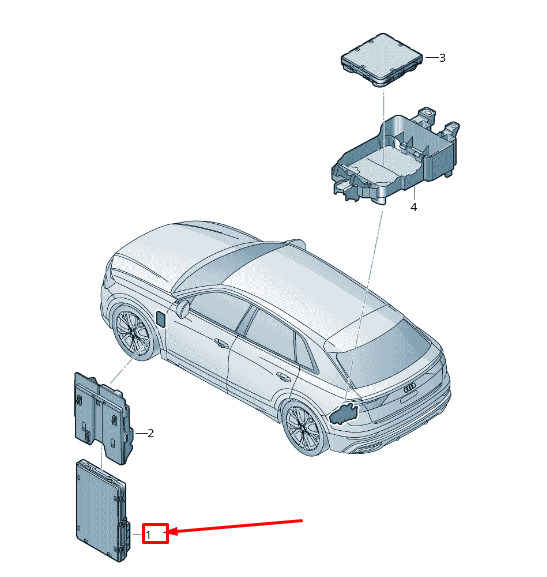 3

4

2

1