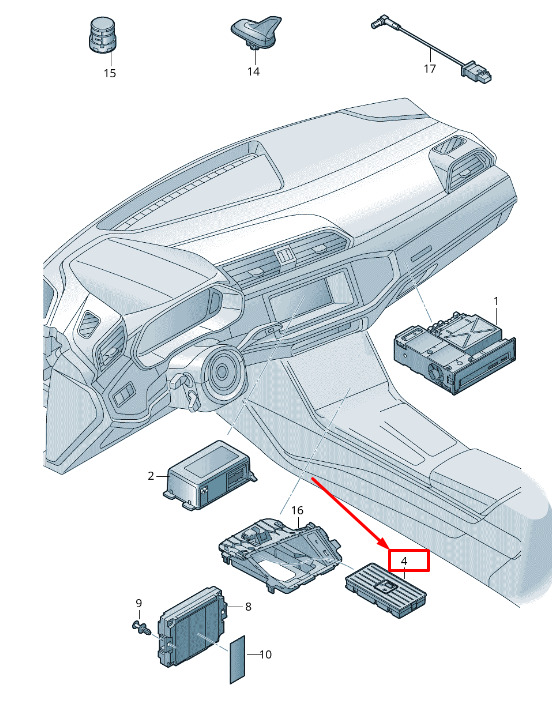 15
14
17
1
2
16
4
9
8
10