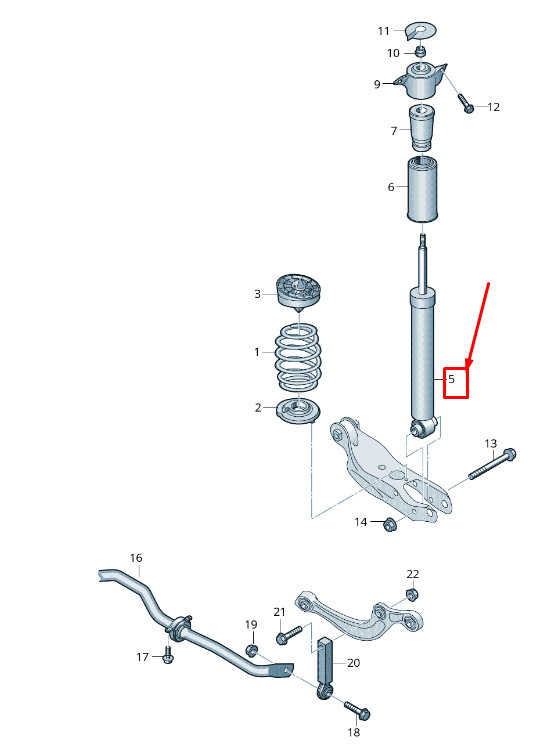 11
10
9
12
7
6
3
1
5
2
13
14
16
22
21
19
17
20
18