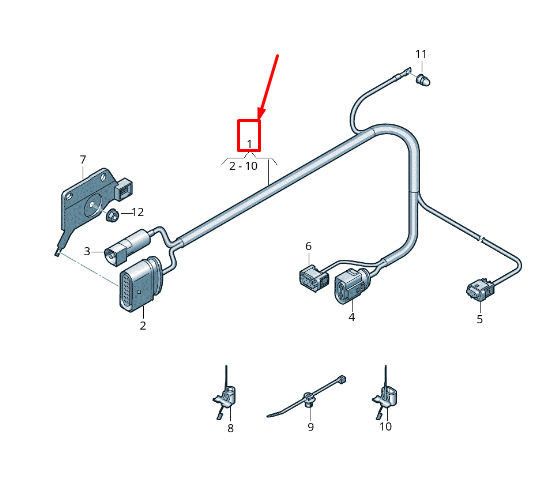 11

1

2 - 10

7

12

3

6

2

4

5

8

9

10