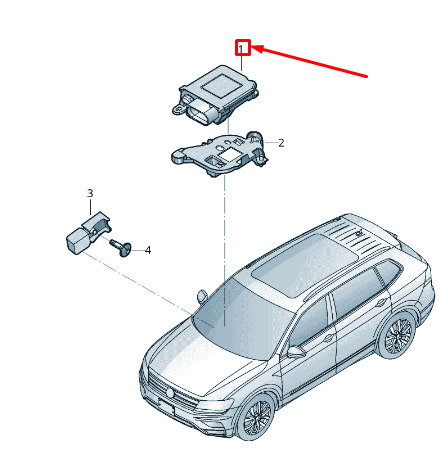 1

2

3

4