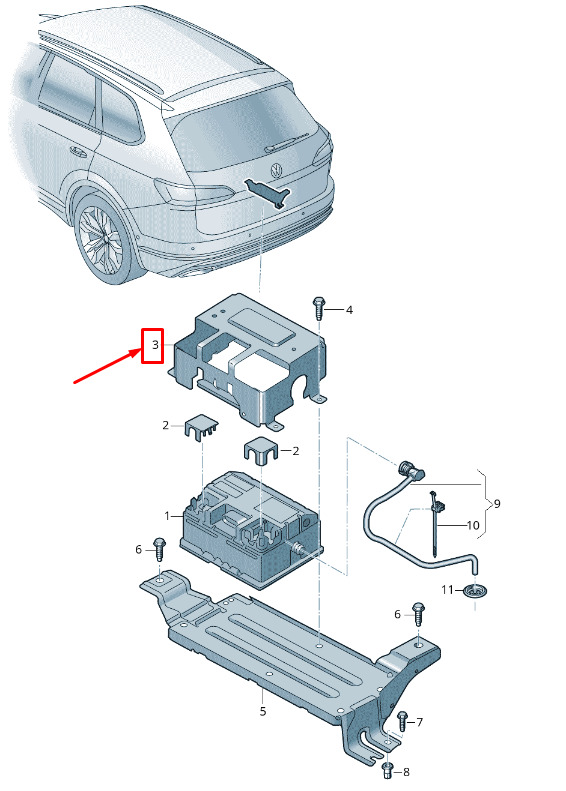 4
3
2
2
9
1
10
6
11
6
5
7
8