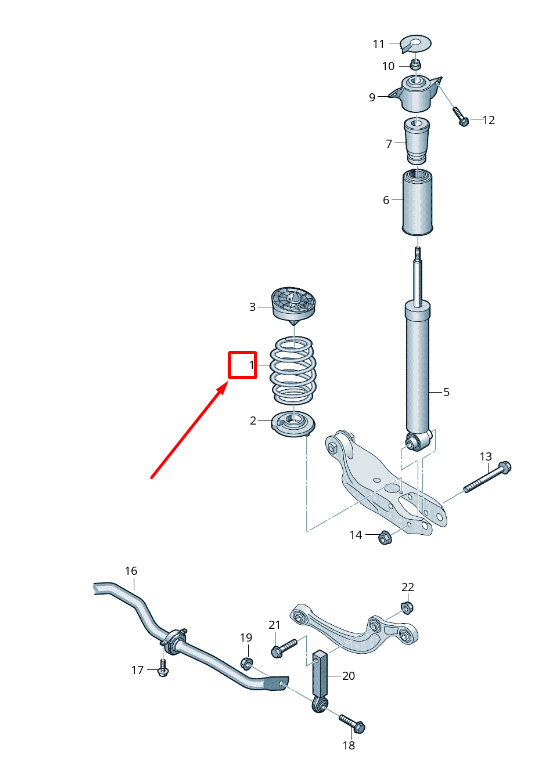 11
10
9
12
7
6
3
1
5
2
13
14
16
22
21
19
17
20
18