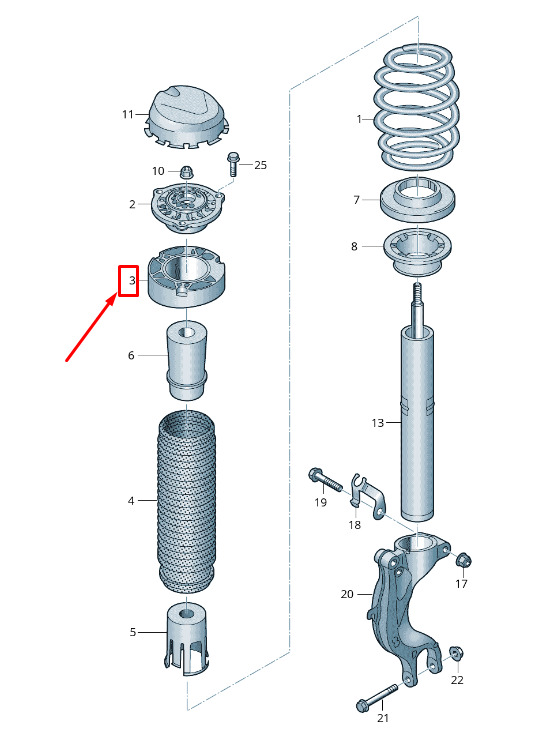 11
10
25
2
3
6
4
5
1
7
8
13
19
18
17
20
22
21