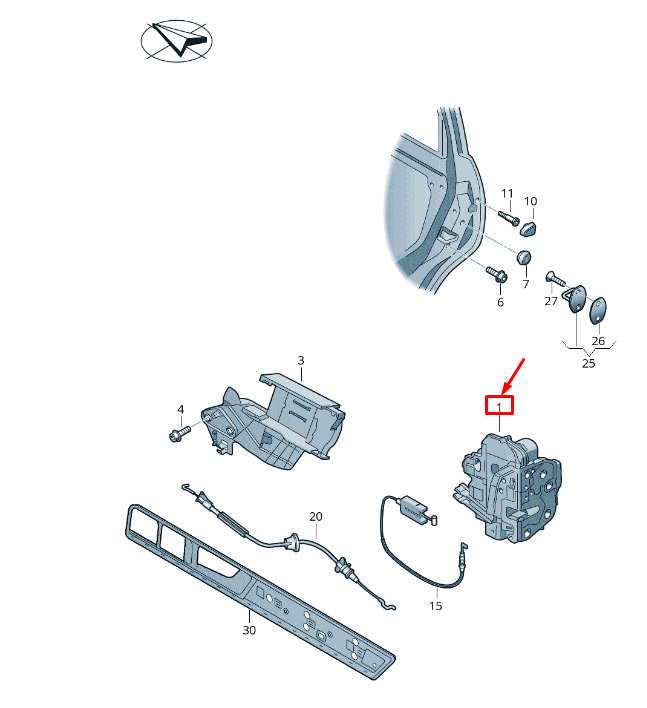 11
10
7
6
27
26
25
3
4
1
20
15
30