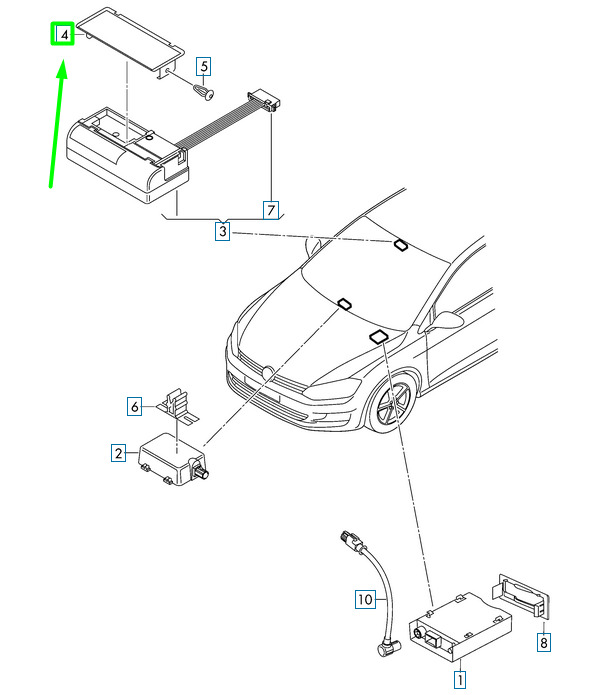 4
5
7
3
6
2
10
8
1