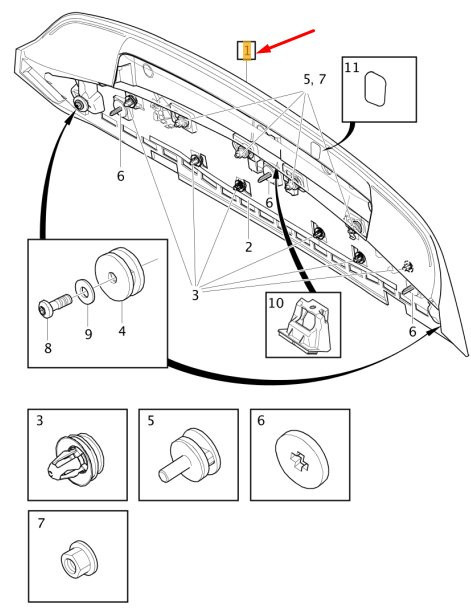 1
5, 7
11
6
6
2
3
10
6
8
9
4
3
5
6
7