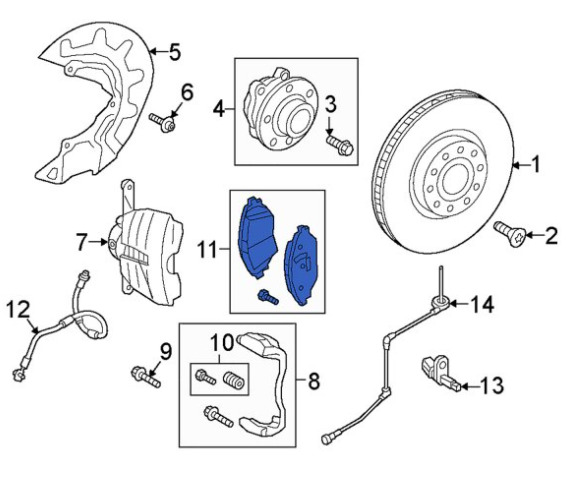 5
6
4
3
1
2
7
11
12
14
9
10
8
13