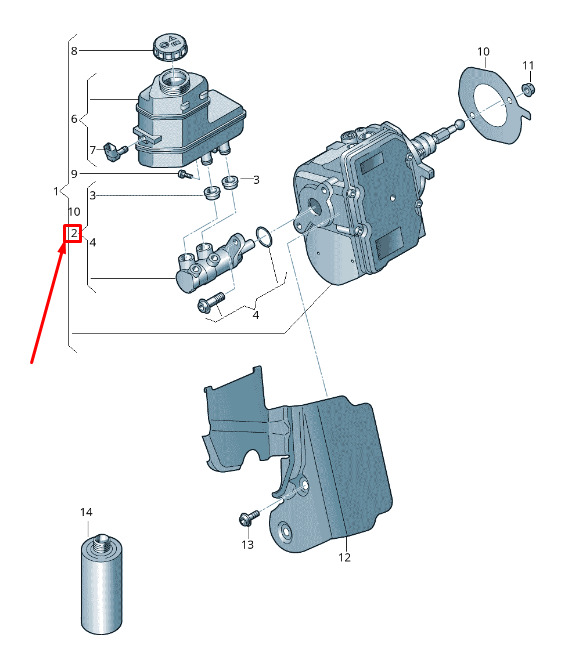 8
10
11
6
7
9
3
1
3
10
2
4
4
14
13
12