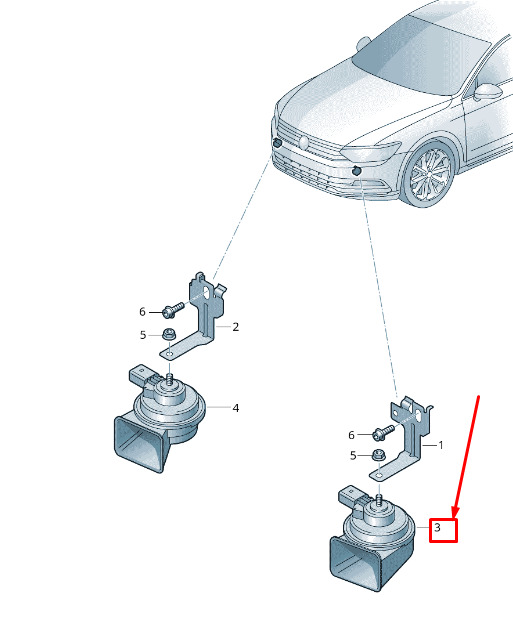 6
5
2
4
6
5
1
3