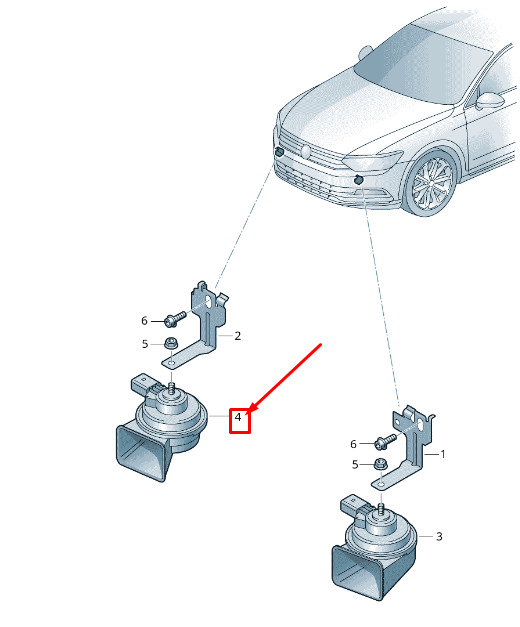 6
2
5
4
6
1
5
3