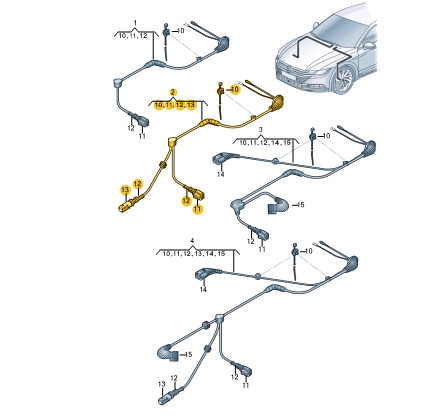 1
10, 11, 12
10
12
11
2
10, 11, 12, 13
10
13
12
12
11
3
10, 11, 12, 14, 15
10
14
15
12
11
4
10, 11, 12, 13, 14, 15
10
14
15
13
12
12
11