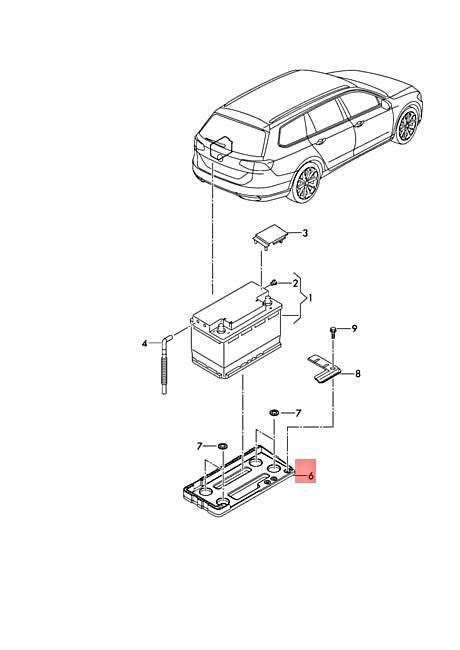 3
2
1
4
9
8
7
7
6