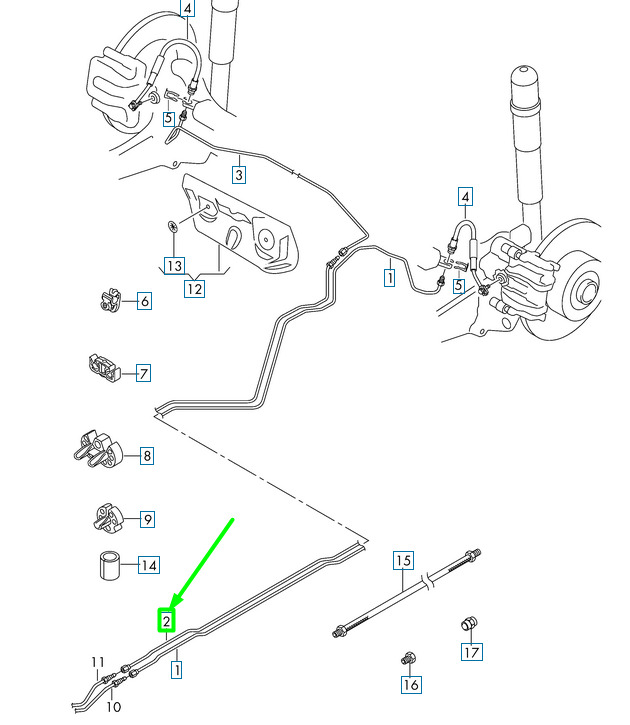 4
5
3
4
13
12
1
5
6
7
8
9
14
15
2
17
11
1
16
10