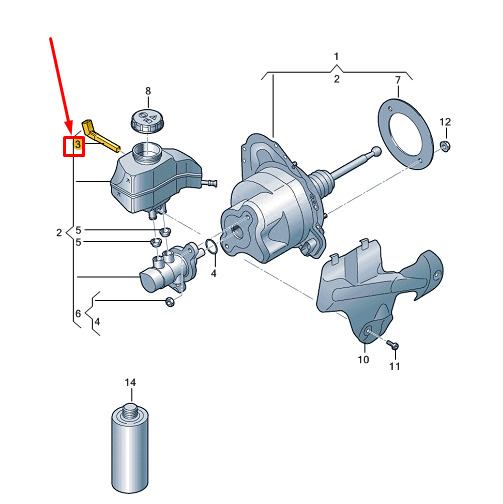 1
2
7
8
12
3
2
5
5
4
6
4
10
11
14