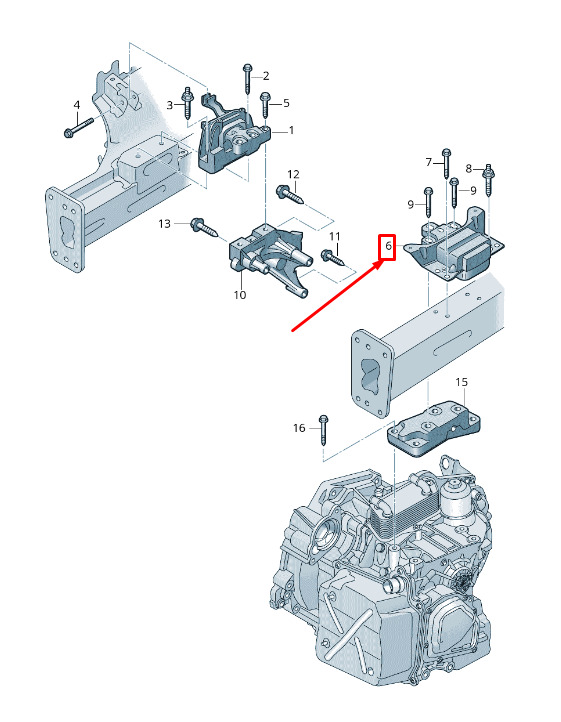 2
3
5
4
1
12
13
11
10
7
8
9
9
6
15
16