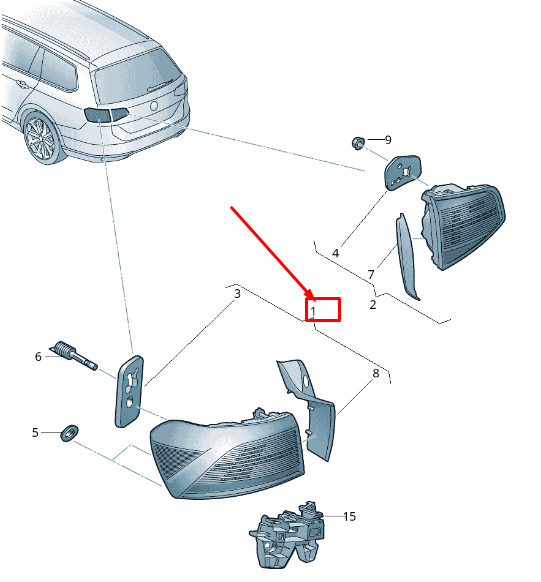 9
4
7
2
3
1
6
8
5
15