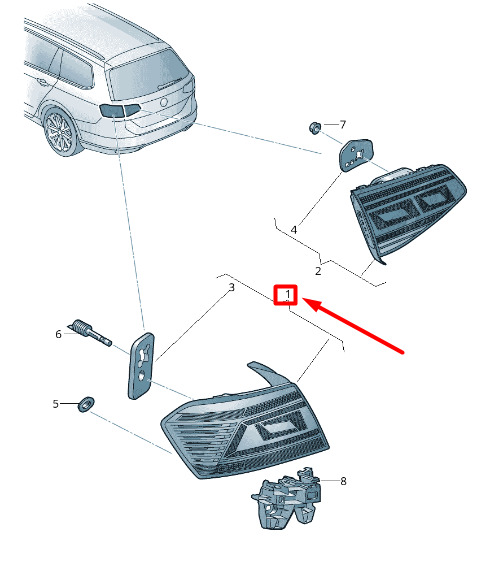 7
4
2
3
1
6
5
8