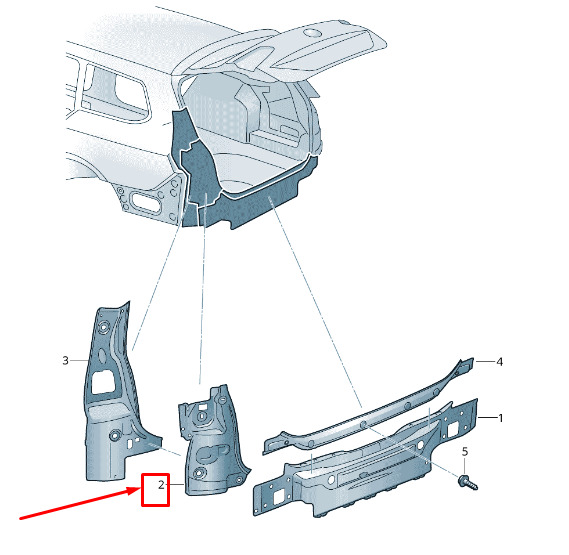 3
4
1
5
2