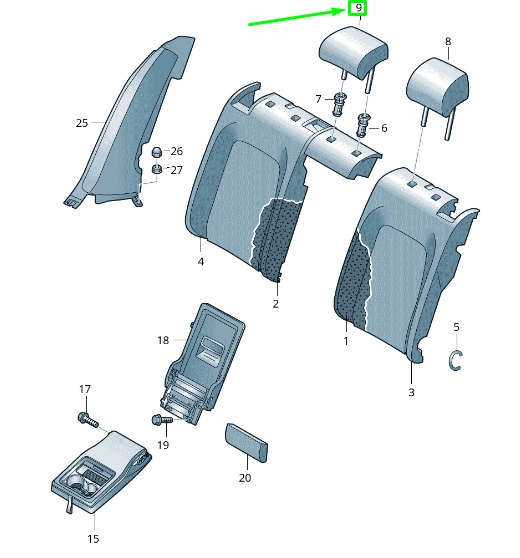 9
8
7
6
25
26
27
4
2
1
5
3
18
17
19
20
15