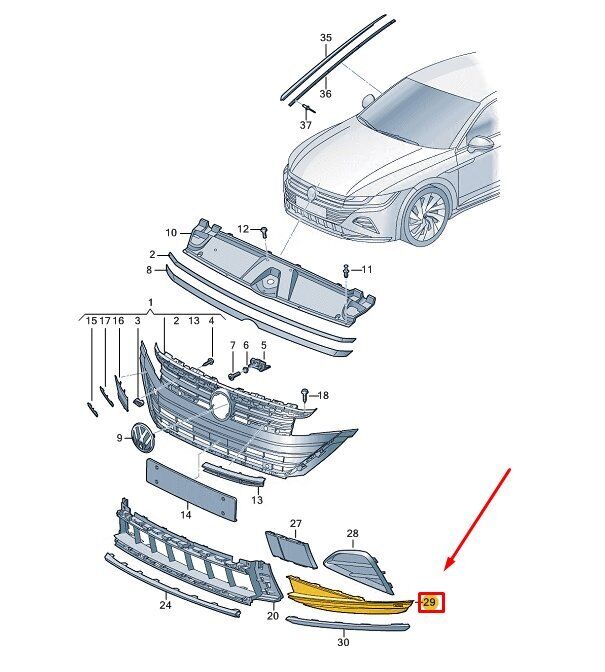 35
36
37
10
12
2
8
11
1
15
17
16
3
2
13
4
7
6
5
18
9
14
13
27
28
24
20
29
30