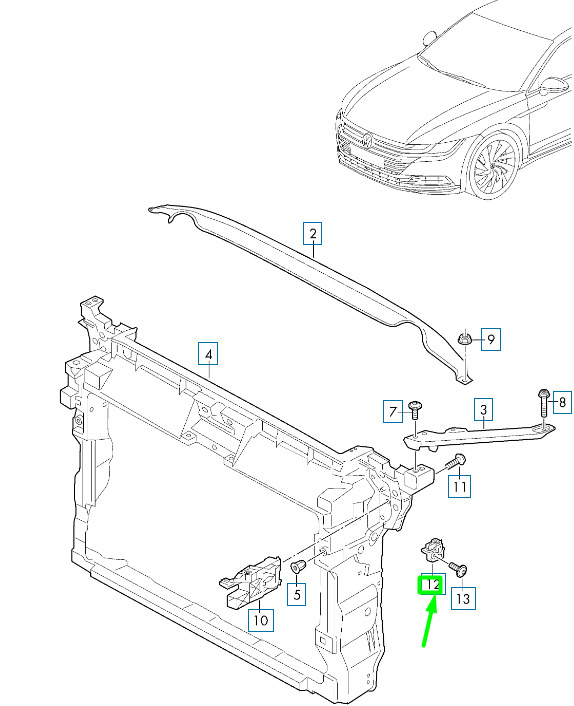 2
9
4
7
3
8
11
5
10
12
13