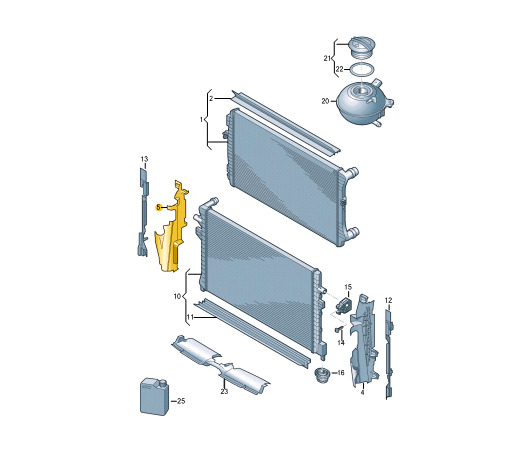 21
22
20
2
1
13
5
10
11
15
12
14
16
4
23
25