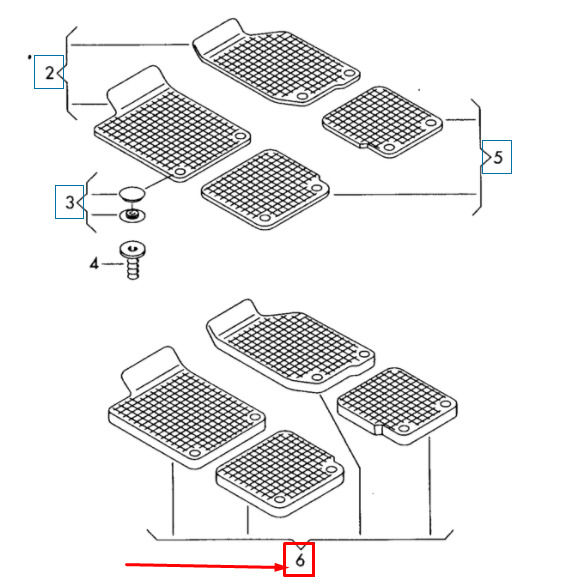 2

5

3

4

6