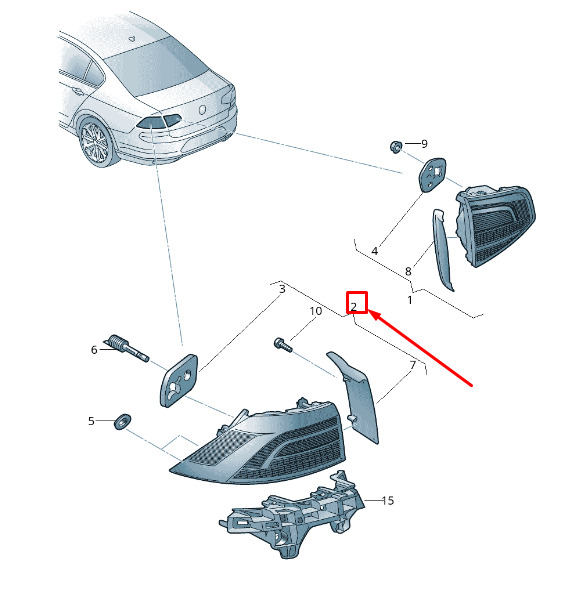 9
4
8
1
3
2
10
7
6
5
15