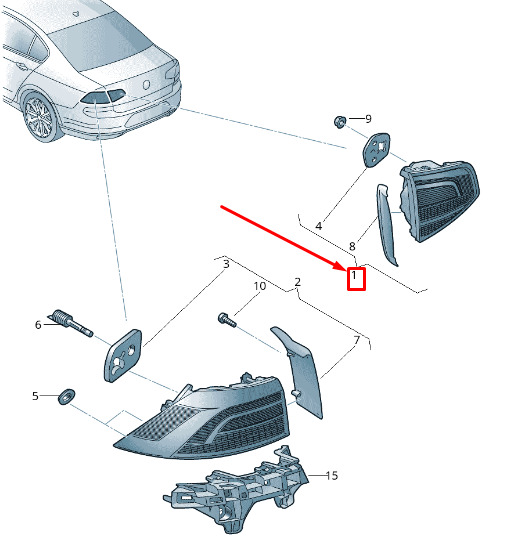 9
4
8
1
3
2
10
6
7
5
15