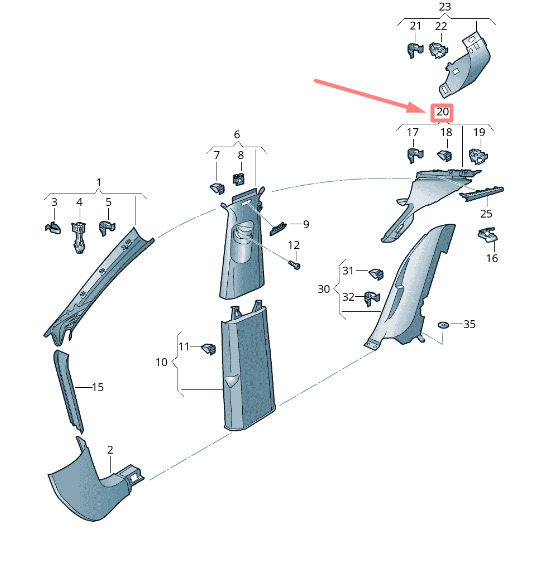 23
21
22
20
17
18
19
6
7
8
1
3
4
5
9
12
25
16
31
30
32
35
11
10
15
2