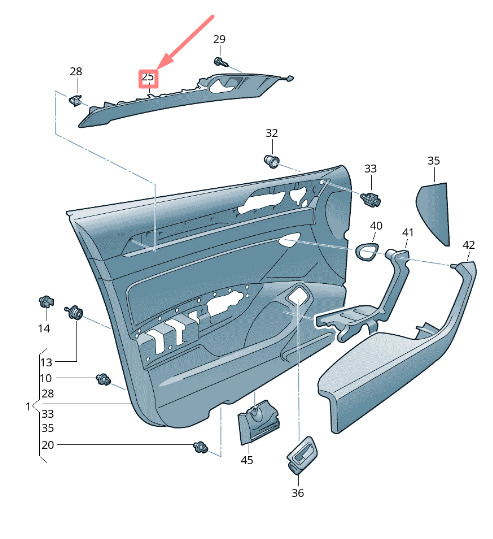 29
28
25
32
33
35
40
41
42
14
13
10
28
1
33
35
20
45
36