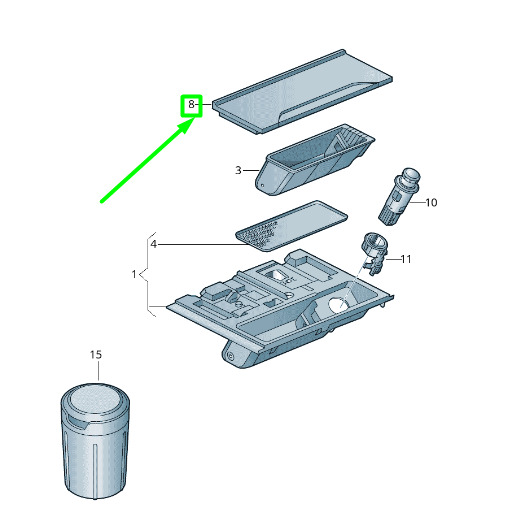 8
3
10
4
11
1
15