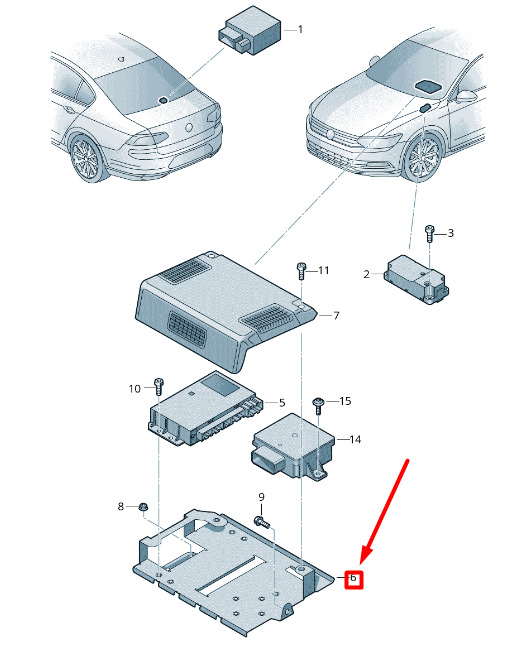 1
3
2
11
7
10
5
15
14
8
9
6