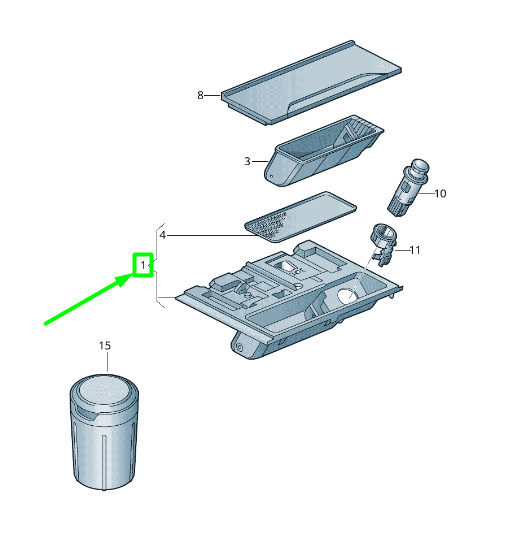 8
3
10
4
11
1
15