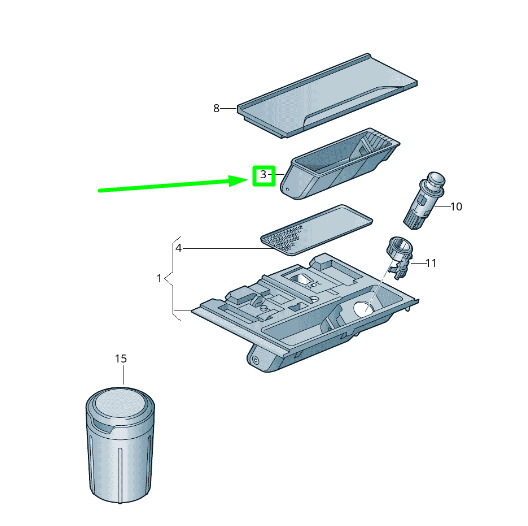 8
3
10
4
11
1
15