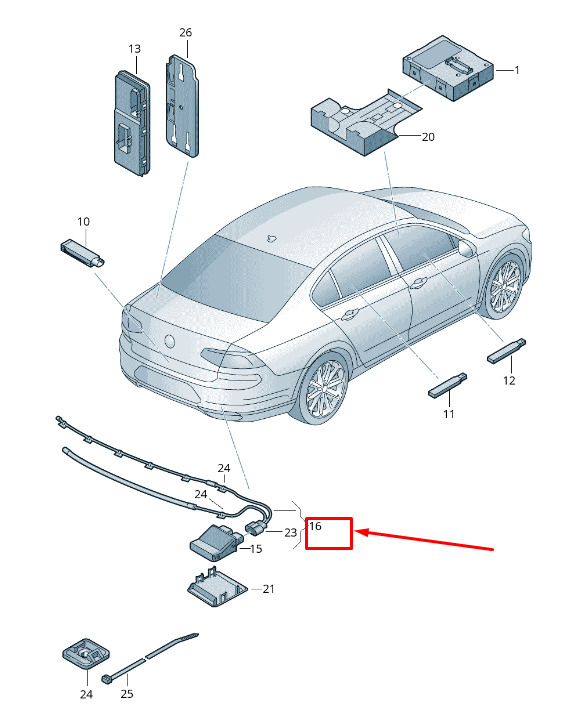 13
26
1
20
10
12
11
24
24
23
16
15
21
24
25