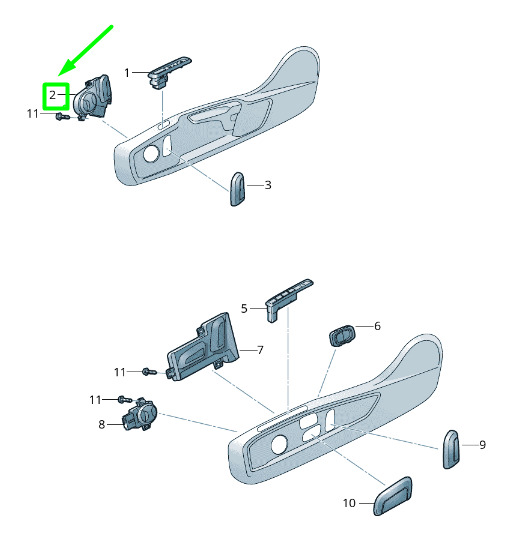 1
2
11
3
5
6
7
11
11
8
9
10