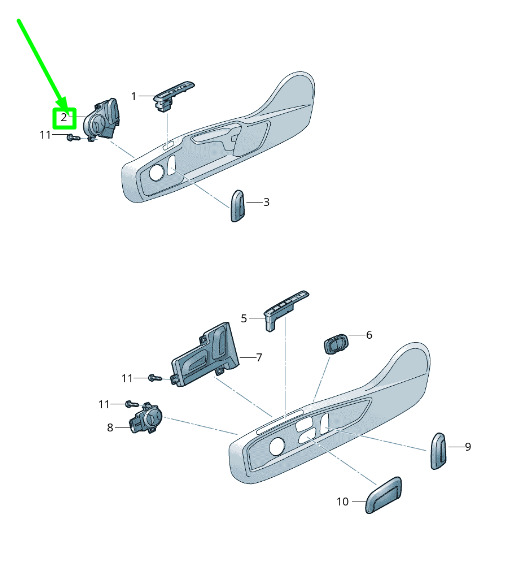 1
2
11
3
5
6
7
11
11
8
9
10