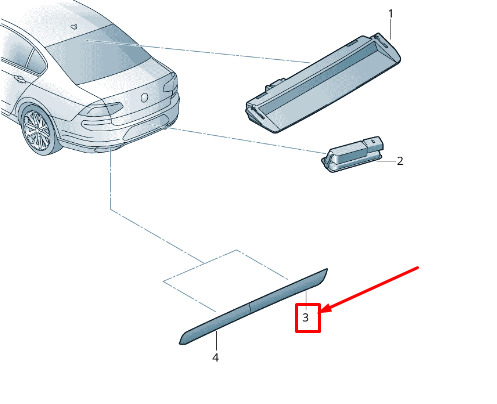 1
2
3
4