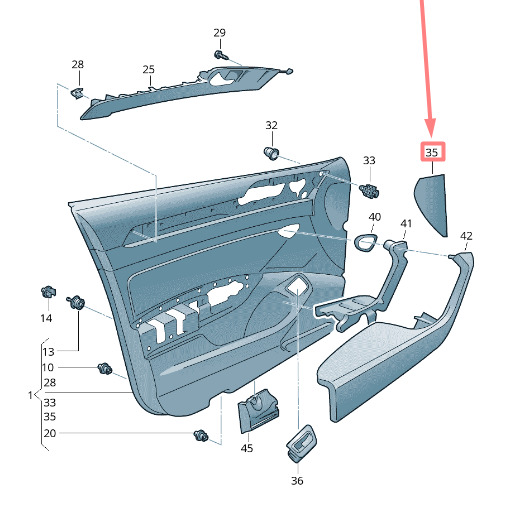 29
28
25
32
33
35
40
41
42
14
13
10
28
1
33
35
20
45
36