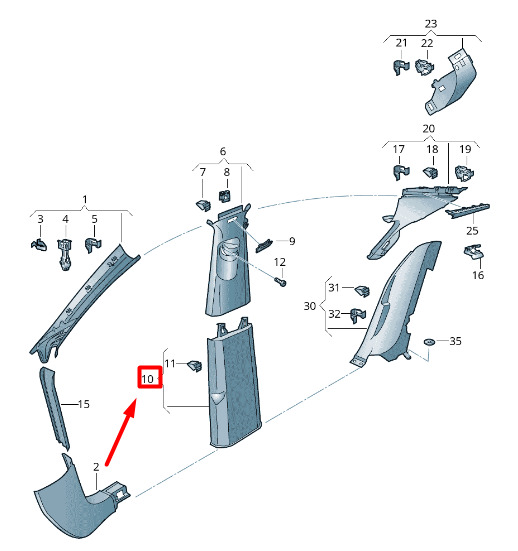 23
21
22
20
17
18
19
6
7
8
1
3
4
5
9
12
25
16
31
30
32
35
11
10
15
2